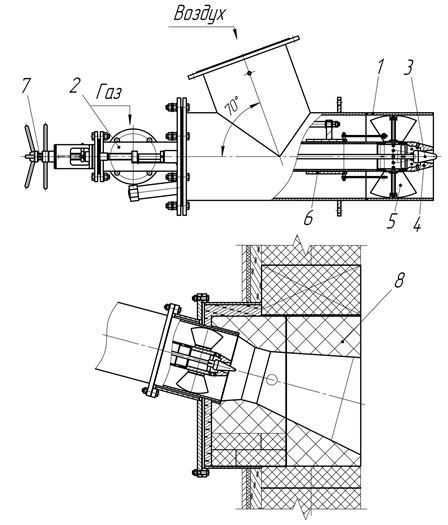 Воздух

7
2
Газ
70°
1
3
6
5
4

8