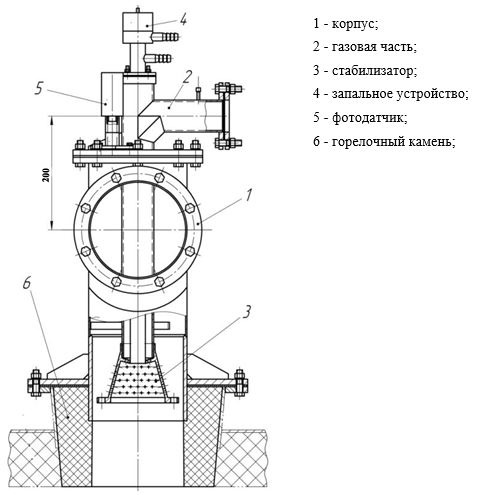 4

2

5

200

1

6

3

1 - корпус;

2 - газовая часть;

3 - стабилизатор;

4 - запальное устройство;

5 - фотодатчик;

6 - горелочный камень;